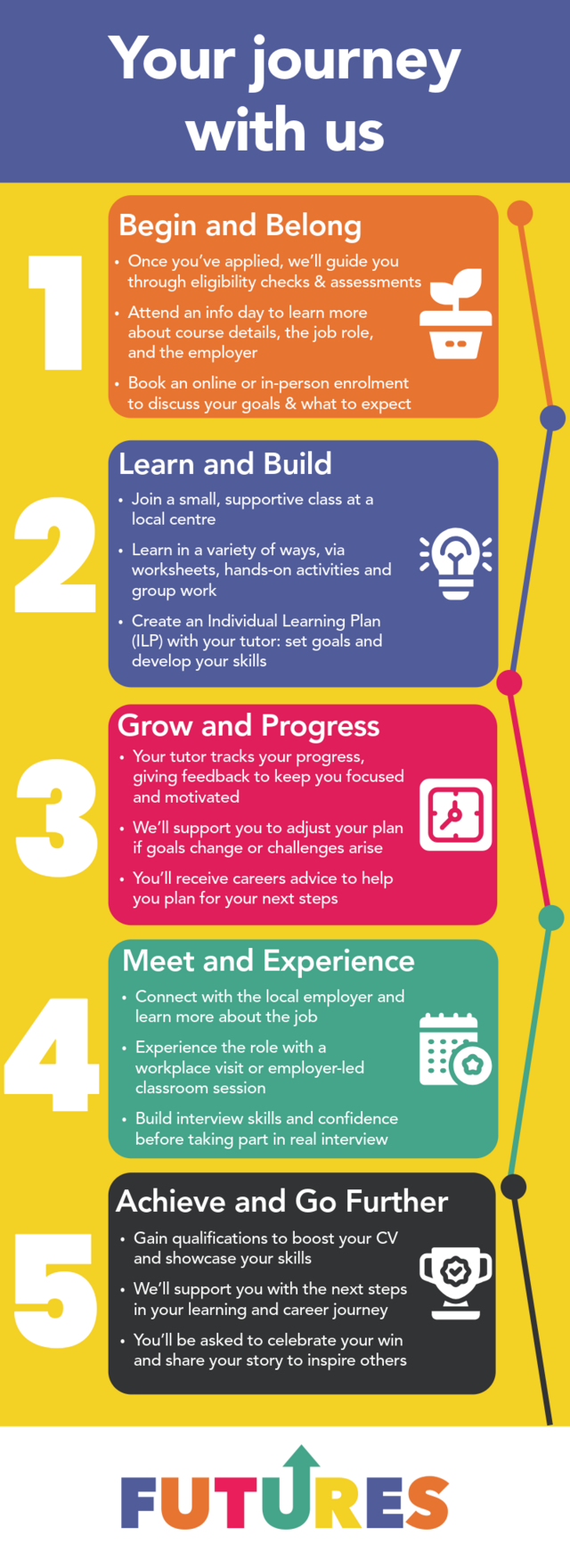 Your journey with us

1

Begin and Belong

• Once you've applied, we'll guide you through eligibility checks & assessments

• Attend an info day to learn more about course details, the job role, and the employer

• Book an online or in-person enrolment to discuss your goals & what to expect

2

Learn and Build

• Join a small, supportive class at a local centre

• Learn in a variety of ways, via worksheets, hands-on activities and group work

• Create an Individual Learning Plan (ILP) with your tutor: set goals and develop your skills

3

Grow and Progress

• Your tutor tracks your progress, giving feedback to keep you focused and motivated

• We'll support you to adjust your plan if goals change or challenges arise

• You'll receive careers advice to help you plan for your next steps

4

Meet and Experience

• Connect with the local employer and learn more about the job

• Experience the role with a workplace visit or employer-led classroom session

• Build interview skills and confidence before taking part in real interview

5

Achieve and Go Further

• Gain qualifications to boost your CV and showcase your skills

• We'll support you with the next steps in your learning and career journey

• You'll be asked to celebrate your win and share your story to inspire others

FUTURES